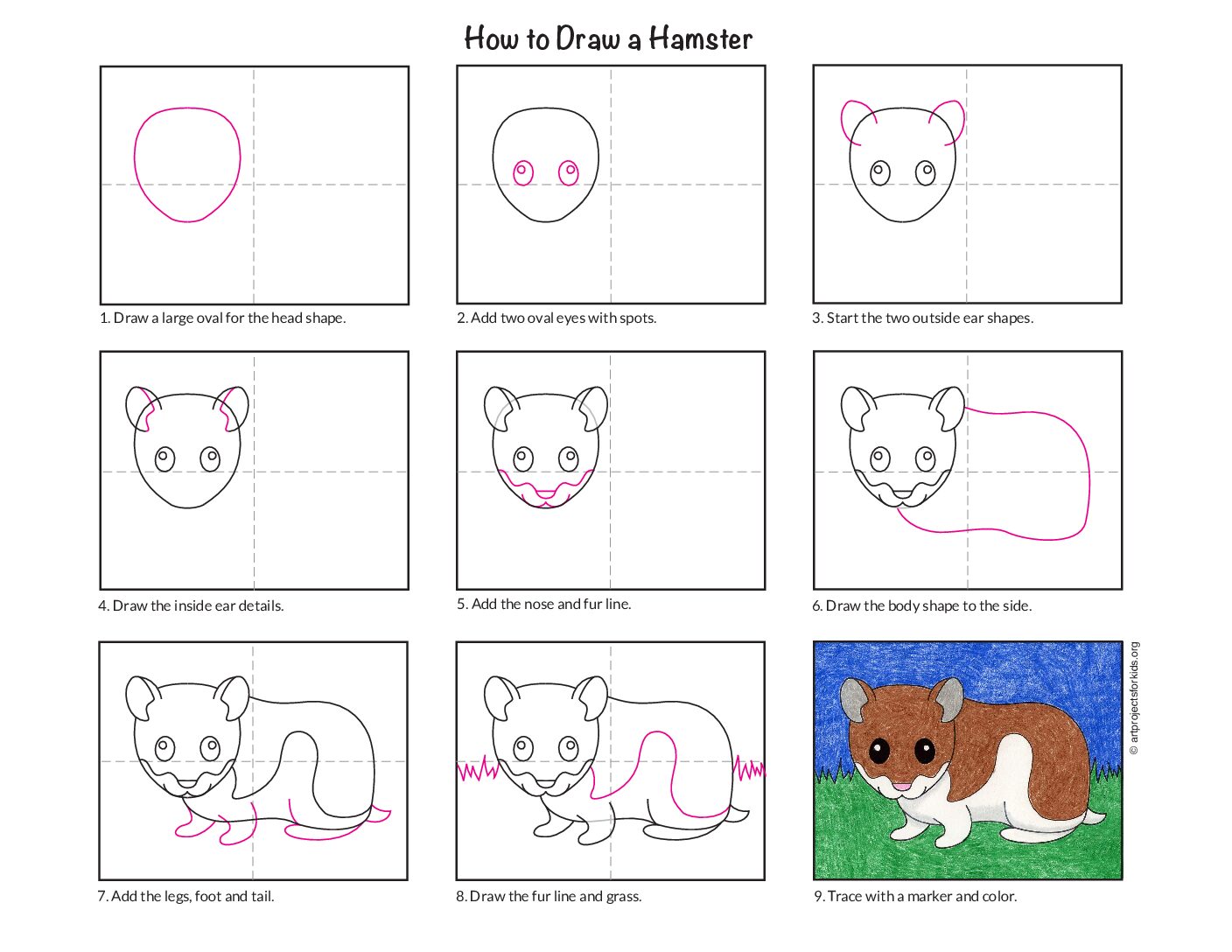 How to Draw a Hamster

1. Draw a large oval for the head shape.

2. Add two oval eyes with spots.

3. Start the two outside ear shapes.

4. Draw the inside ear details.

5. Add the nose and fur line.

6. Draw the body shape to the side.

7. Add the legs, foot and tail.

8. Draw the fur line and grass.

9. Trace with a marker and color.

© artprojectsforkids.org