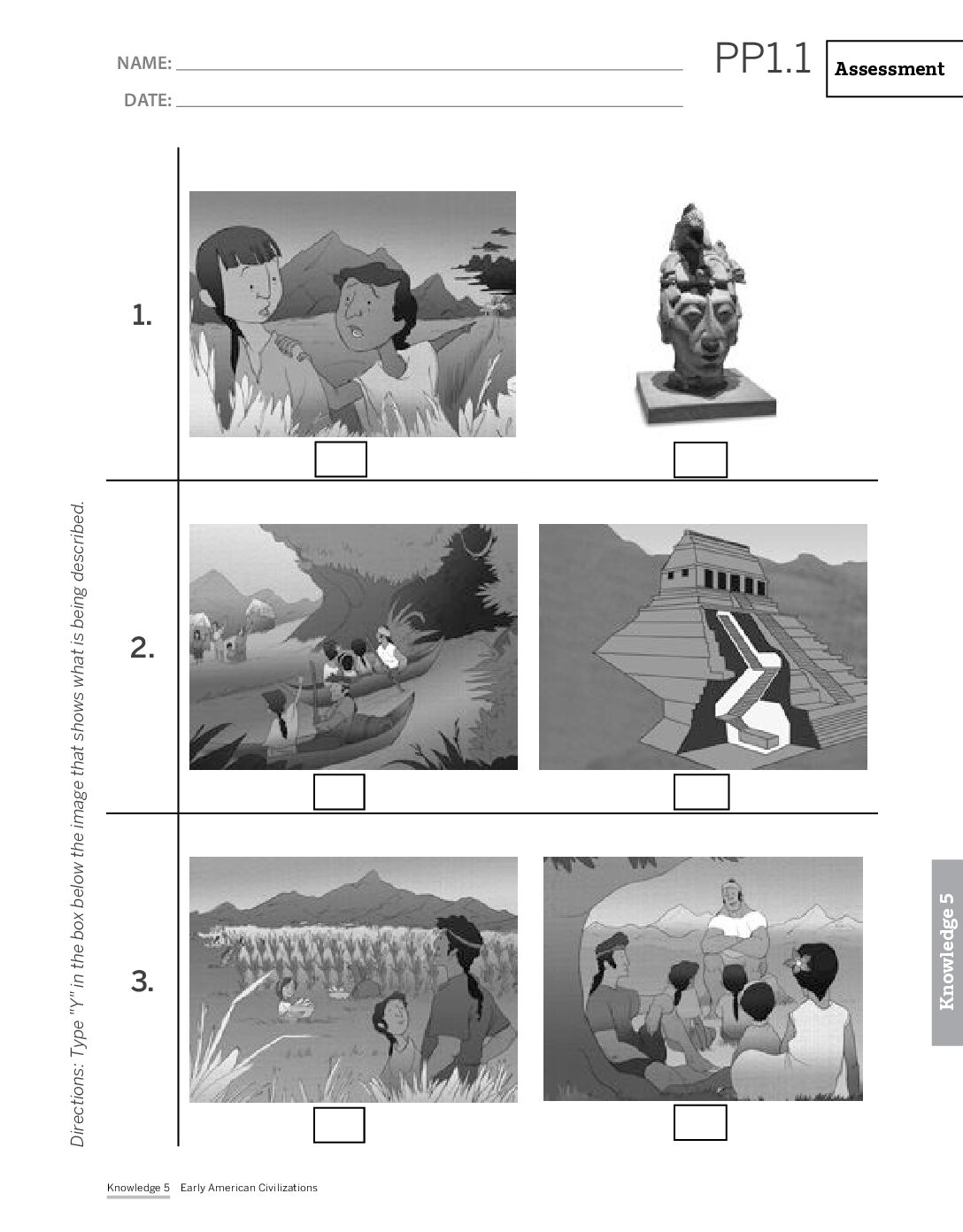 NAME:

DATE:

PP1.1 Assessment

Directions: Type "Y" in the box below the image that shows what is being described.

1.

2.

3.

Knowledge 5

Knowledge 5 Early American Civilizations